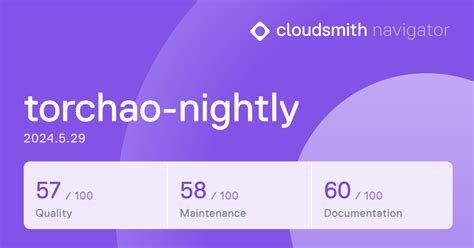 cloudsmith navigator

torchao-nightly

2024.5.29

57 / 100
Quality

58 / 100
Maintenance

60 / 100
Documentation