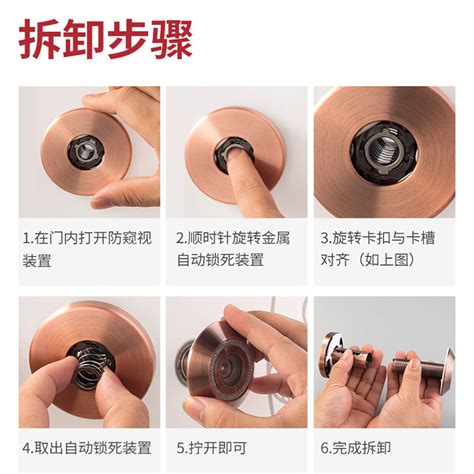 拆卸步骤

1.在门内打开防窥视装置

2.顺时针旋转金属自动锁死装置

3.旋转卡扣与卡槽对齐（如上图）

4.取出自动锁死装置

5.拧开即可

6.完成拆卸