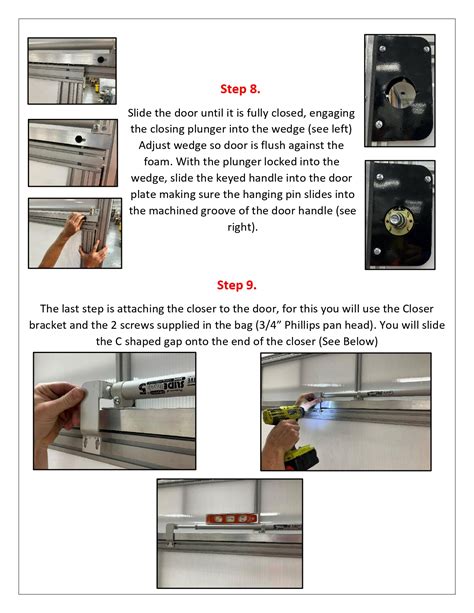 Step 8.

Slide the door until it is fully closed, engaging the closing plunger into the wedge (see left) Adjust wedge so door is flush against the foam. With the plunger locked into the wedge, slide the keyed handle into the door plate making sure the hanging pin slides into the machined groove of the door handle (see right).

Step 9.

The last step is attaching the closer to the door, for this you will use the Closer bracket and the 2 screws supplied in the bag (3/4" Phillips pan head). You will slide the C shaped gap onto the end of the closer (See Below)