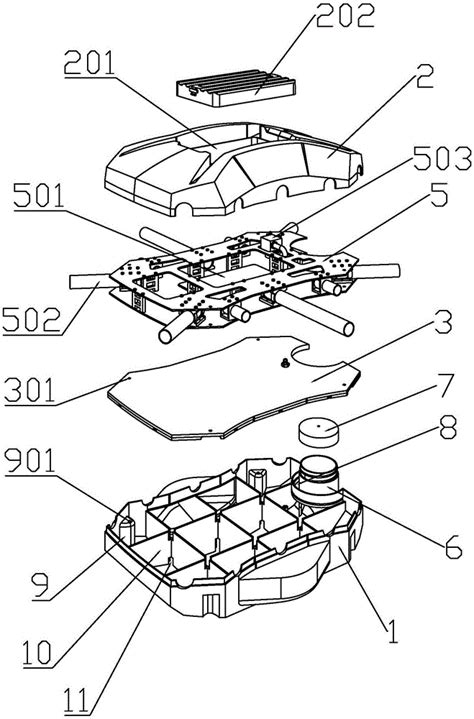 202
201
2
503
501
5
502
3
301
7
8
901
6
9
1
10
11