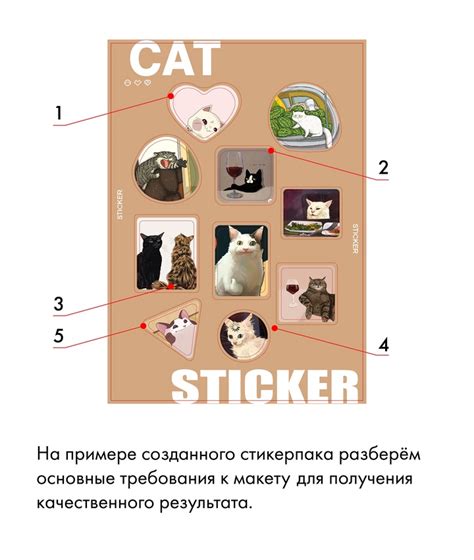 CAT

1

2

STICKER

STICKER

3

5

4

STICKER

На примере созданного стикерпака разберём основные требования к макету для получения качественного результата.