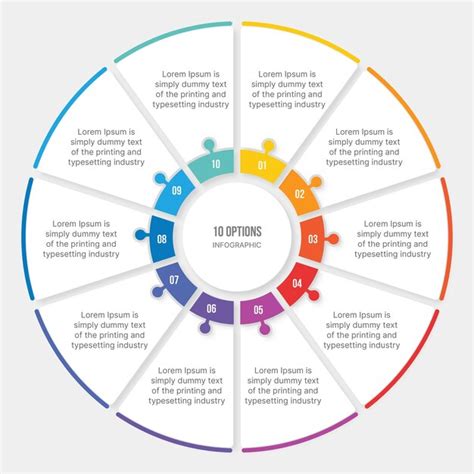 10 OPTIONS
INFOGRAPHIC

01
Lorem Ipsum is simply dummy text of the printing and typesetting industry

02
Lorem Ipsum is simply dummy text of the printing and typesetting industry

03
Lorem Ipsum is simply dummy text of the printing and typesetting industry

04
Lorem Ipsum is simply dummy text of the printing and typesetting industry

05
Lorem Ipsum is simply dummy text of the printing and typesetting industry

06
Lorem Ipsum is simply dummy text of the printing and typesetting industry

07
Lorem Ipsum is simply dummy text of the printing and typesetting industry

08
Lorem Ipsum is simply dummy text of the printing and typesetting industry

09
Lorem Ipsum is simply dummy text of the printing and typesetting industry

10
Lorem Ipsum is simply dummy text of the printing and typesetting industry