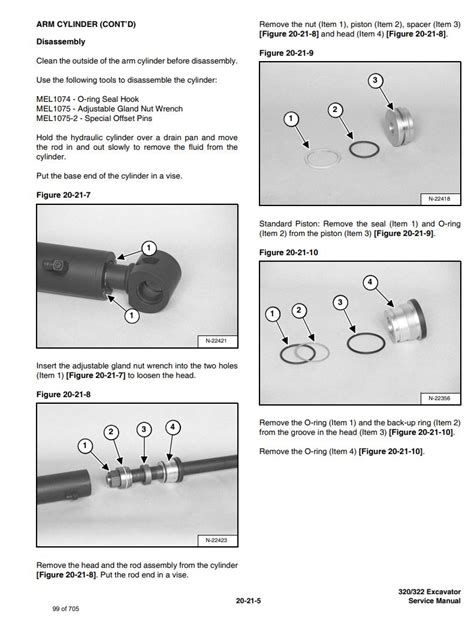 ARM CYLINDER (CONT'D)

Disassembly

Clean the outside of the arm cylinder before disassembly.

Use the following tools to disassemble the cylinder:

MEL1074 - O-ring Seal Hook
MEL1075 - Adjustable Gland Nut Wrench
MEL1075-2 - Special Offset Pins

Hold the hydraulic cylinder over a drain pan and move the rod in and out slowly to remove the fluid from the cylinder.

Put the base end of the cylinder in a vise.

Figure 20-21-7

1
1
N-22421

Insert the adjustable gland nut wrench into the two holes (Item 1) [Figure 20-21-7] to loosen the head.

Figure 20-21-8

1
2
3
4
N-22423

Remove the head and the rod assembly from the cylinder [Figure 20-21-8]. Put the rod end in a vise.

Remove the nut (Item 1), piston (Item 2), spacer (Item 3) [Figure 20-21-8] and head (Item 4) [Figure 20-21-8].

Figure 20-21-9

1
2
3
N-22418

Standard Piston: Remove the seal (Item 1) and O-ring (Item 2) from the piston (Item 3) [Figure 20-21-9].

Figure 20-21-10

1
2
3
4
N-22356

Remove the O-ring (Item 1) and the back-up ring (Item 2) from the groove in the head (Item 3) [Figure 20-21-10].

Remove the O-ring (Item 4) [Figure 20-21-10].

99 of 705

20-21-5

320/322 Excavator
Service Manual