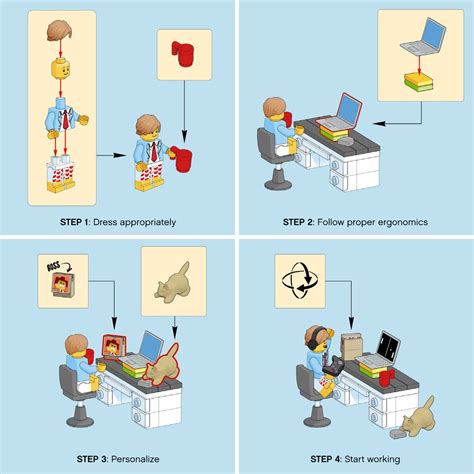 STEP 1: Dress appropriately

STEP 2: Follow proper ergonomics

BOSS

STEP 3: Personalize

STEP 4: Start working