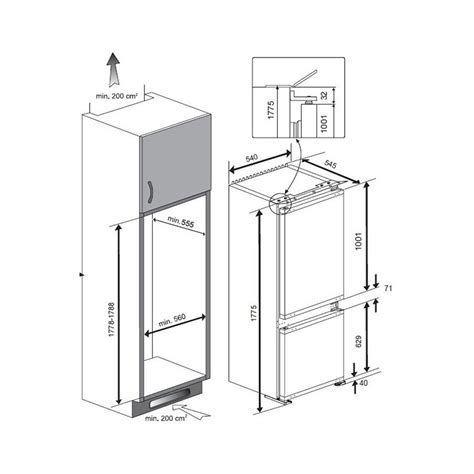 min. 200 cm²
min. 555
1778-1788
min. 560
min. 200 cm²
1775
32
1001
540
545
1001
71
1775
629
40