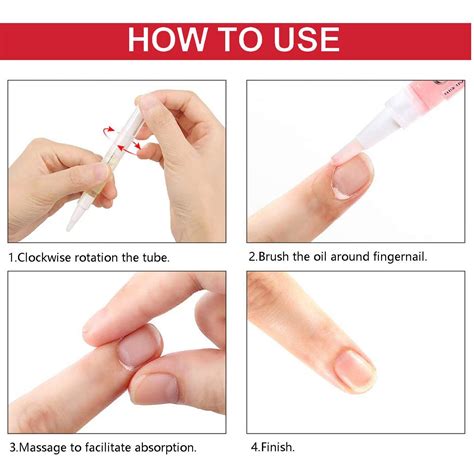 HOW TO USE

1.Clockwise rotation the tube.

2.Brush the oil around fingernail.

3.Massage to facilitate absorption.

4.Finish.