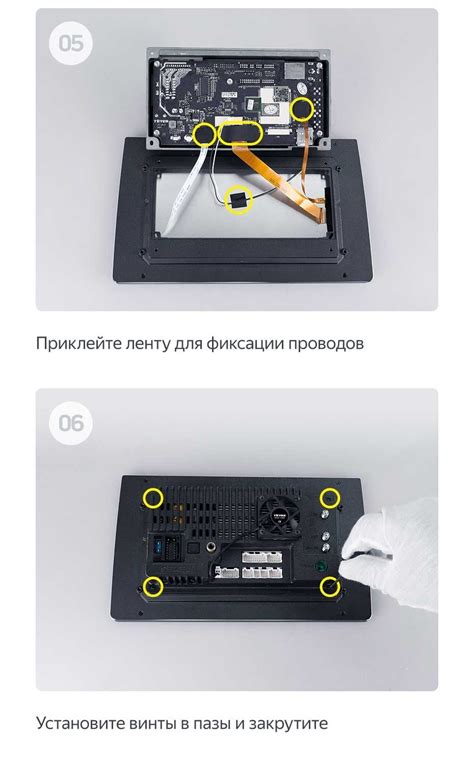 05

Приклейте ленту для фиксации проводов

06

Установите винты в пазы и закрутите