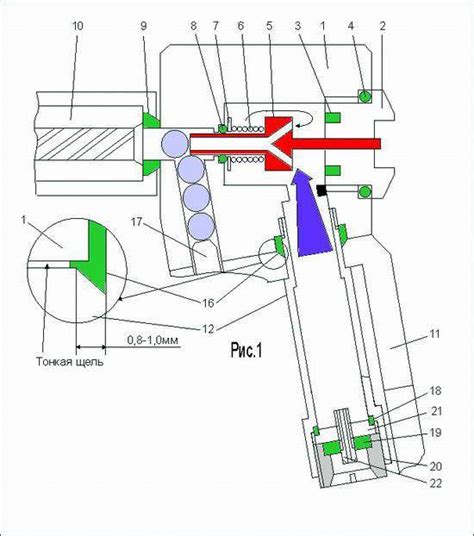 10
9
8
7
6
5
3
1
4
2
1
17
16
12
0,8-1,0мм
Тонкая щель
Рис.1
11
18
21
19
20
22