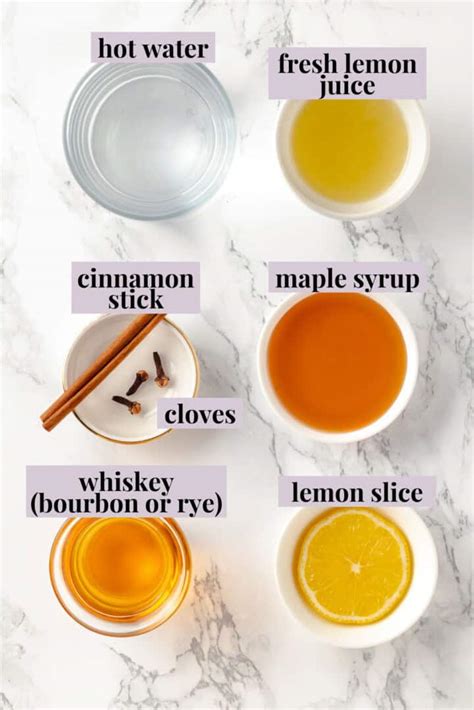 hot water

fresh lemon juice

cinnamon stick

maple syrup

cloves

whiskey (bourbon or rye)

lemon slice