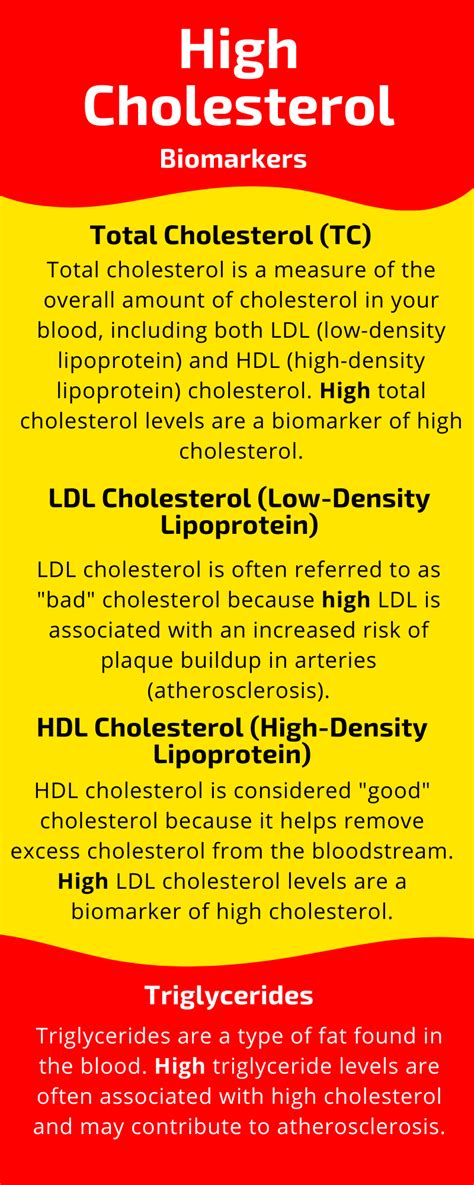 High Cholesterol

Biomarkers

Total Cholesterol (TC)

Total cholesterol is a measure of the overall amount of cholesterol in your blood, including both LDL (low-density lipoprotein) and HDL (high-density lipoprotein) cholesterol. High total cholesterol levels are a biomarker of high cholesterol.

LDL Cholesterol (Low-Density Lipoprotein)

LDL cholesterol is often referred to as "bad" cholesterol because high LDL is associated with an increased risk of plaque buildup in arteries (atherosclerosis).

HDL Cholesterol (High-Density Lipoprotein)

HDL cholesterol is considered "good" cholesterol because it helps remove excess cholesterol from the bloodstream. High LDL cholesterol levels are a biomarker of high cholesterol.

Triglycerides

Triglycerides are a type of fat found in the blood. High triglyceride levels are often associated with high cholesterol and may contribute to atherosclerosis.