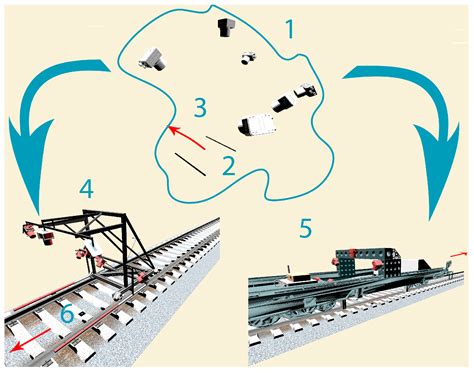 1
3
2
4
5
6