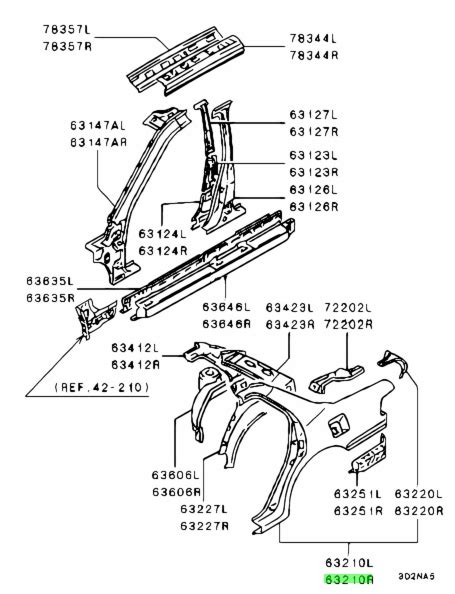 78357L
78357R

78344L
78344R

63147AL
63147AR

63127L
63127R

63123L
63123R

63126L
63126R

63124L
63124R

63635L
63635R

63646L
63646R

63423L
63423R

72202L
72202R

63412L
63412R

(REF.42-210)

63606L
63606R

63227L
63227R

63251L
63251R

63220L
63220R

63210L
63210R

3D2NA5