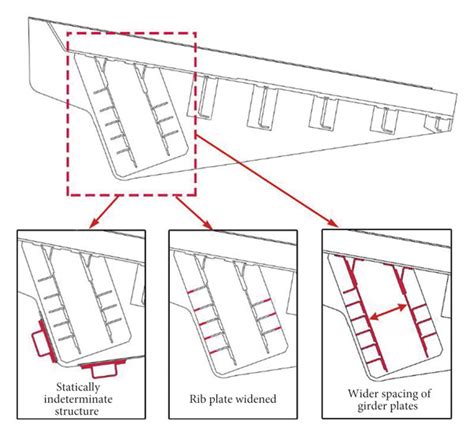 Statically indeterminate structure

Rib plate widened

Wider spacing of girder plates