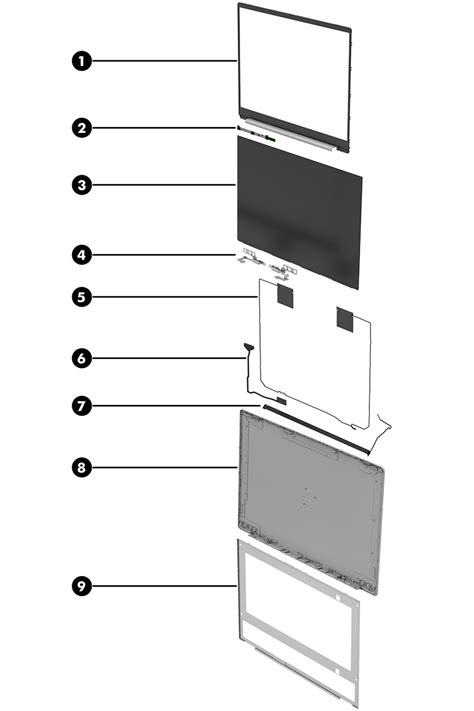 1
2
3
4
5
6
7
8
9