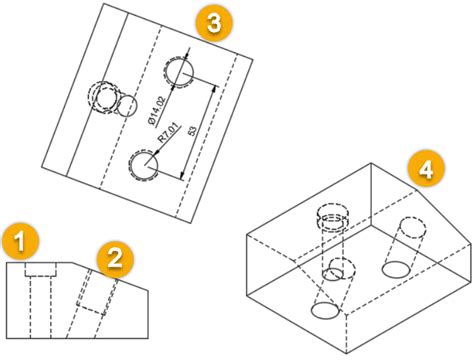 3

Ø14.02

R7.01

53

4

1

2