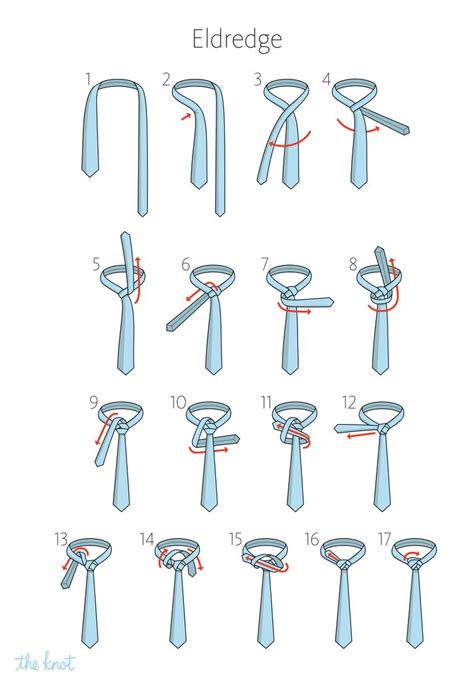 Eldredge

1 2 3 4

5 6 7 8

9 10 11 12

13 14 15 16 17

the knot