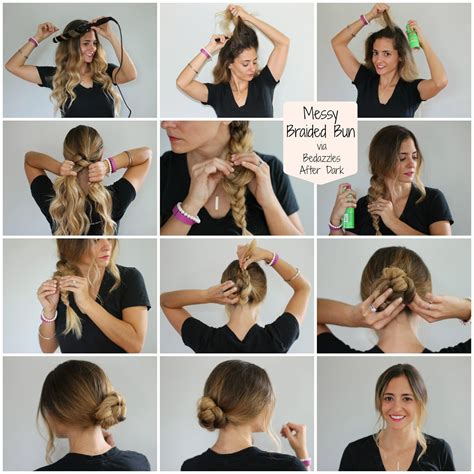 Messy Braided Bun
via
Bedazzles
After Dark