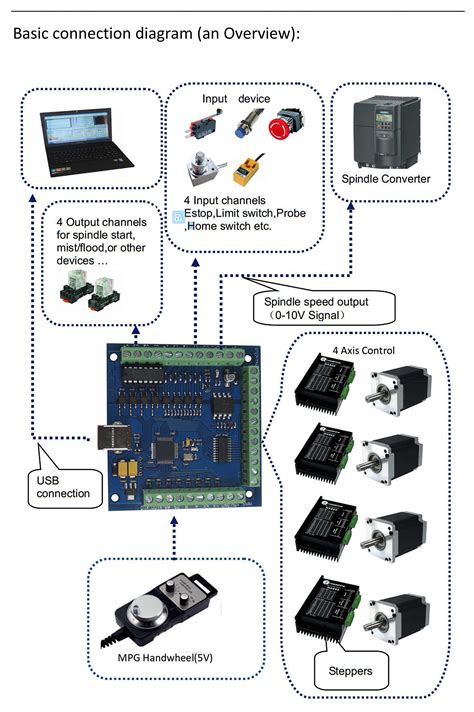 Basic connection diagram (an Overview):

Input device

4 Input channels
Estop,Limit switch,Probe
,Home switch etc.

Spindle Converter

4 Output channels for spindle start, mist/flood,or other devices …

Spindle speed output
（0-10V Signal）

4 Axis Control

USB connection

MPG Handwheel(5V)

Steppers