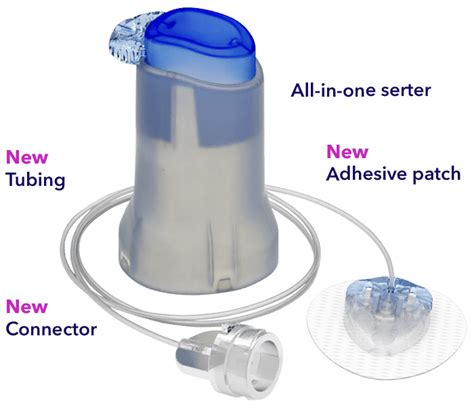 All-in-one serter

New
Tubing

New
Adhesive patch

New
Connector