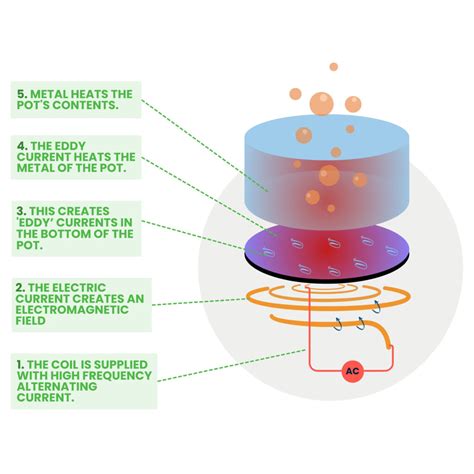 5. METAL HEATS THE POT'S CONTENTS.

4. THE EDDY CURRENT HEATS THE METAL OF THE POT.

3. THIS CREATES 'EDDY' CURRENTS IN THE BOTTOM OF THE POT.

2. THE ELECTRIC CURRENT CREATES AN ELECTROMAGNETIC FIELD

1. THE COIL IS SUPPLIED WITH HIGH FREQUENCY ALTERNATING CURRENT.

AC