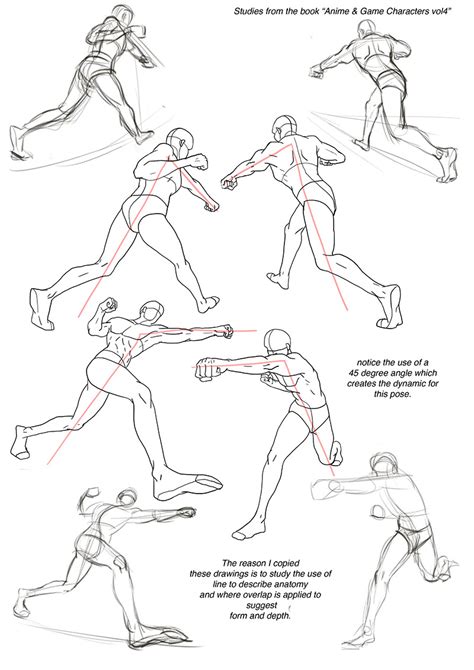 Studies from the book "Anime & Game Characters vol4"

notice the use of a 45 degree angle which creates the dynamic for this pose.

The reason I copied these drawings is to study the use of line to describe anatomy and where overlap is applied to suggest form and depth.