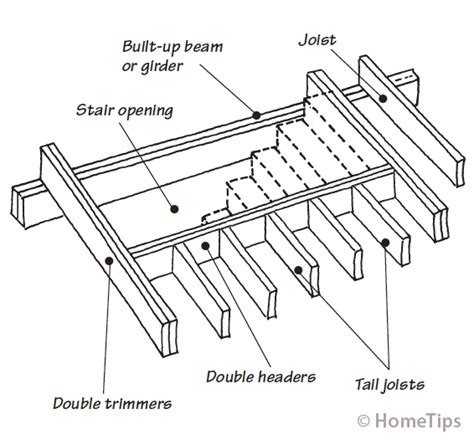 Built-up beam or girder

Joist

Stair opening

Double headers

Tail joists

Double trimmers

© HomeTips