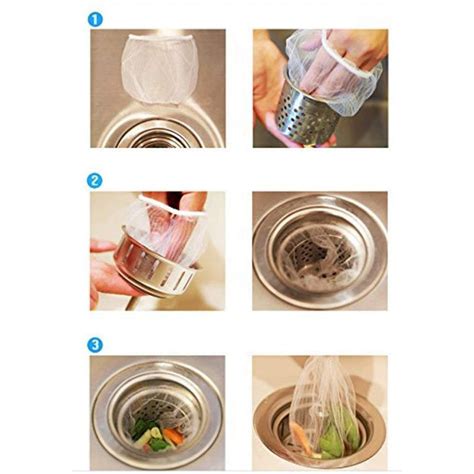 1

2

3