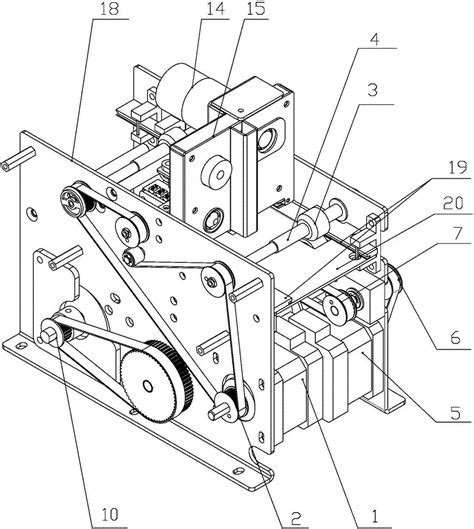 18
14
15
4
3
19
20
7
6
5
10
2
1