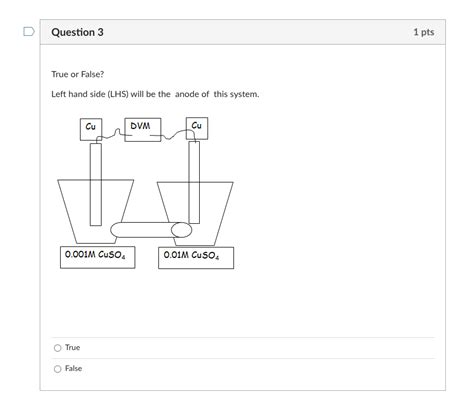 Question 3

1 pts

True or False?

Left hand side (LHS) will be the anode of this system.

Cu

DVM

Cu

0.001M $CuSO_4$

0.01M $CuSO_4$

True

False