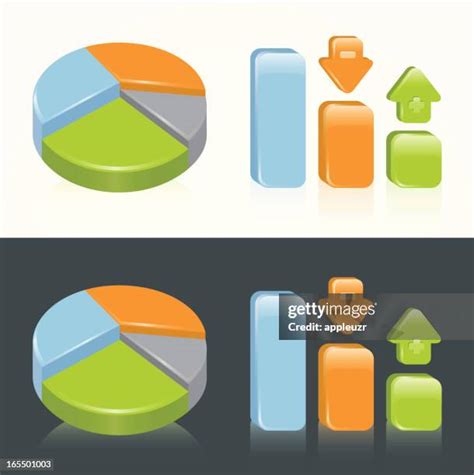 gettyimages
Credit: appleuzr

165501003