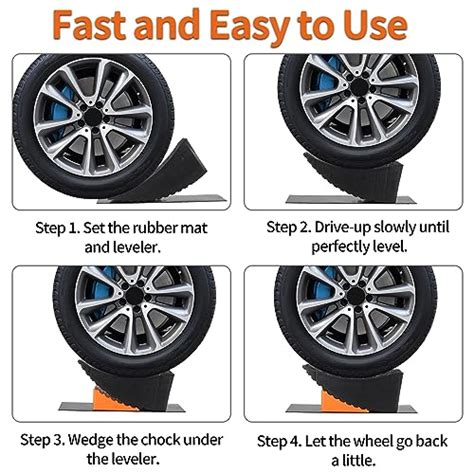 Fast and Easy to Use

Step 1. Set the rubber mat and leveler.

Step 2. Drive-up slowly until perfectly level.

Step 3. Wedge the chock under the leveler.

Step 4. Let the wheel go back a little.