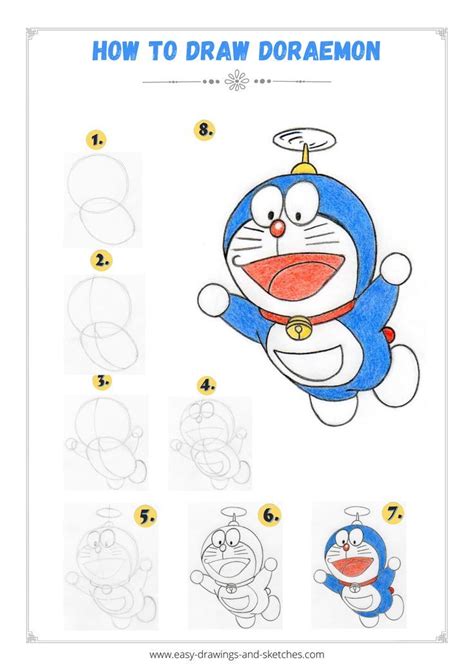 HOW TO DRAW DORAEMON

1.

8.

2.

3.

4.

5.

6.

7.

www.easy-drawings-and-sketches.com