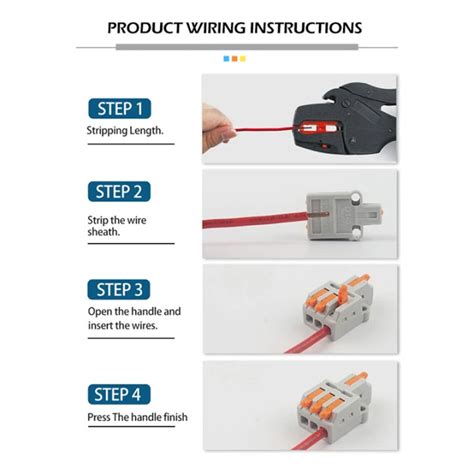 PRODUCT WIRING INSTRUCTIONS

STEP 1
Stripping Length.

STEP 2
Strip the wire sheath.

STEP 3
Open the handle and insert the wires.

STEP 4
Press The handle finish