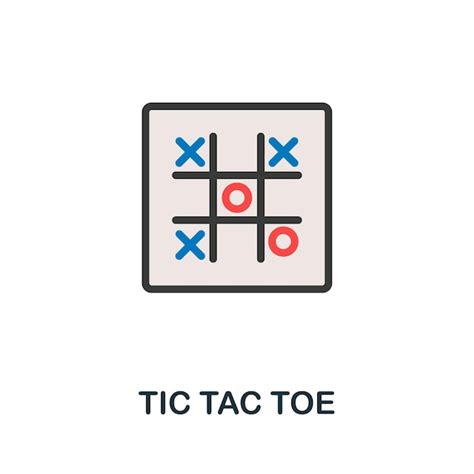 TIC TAC TOE