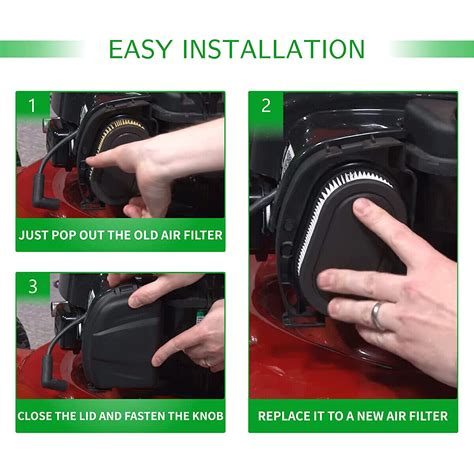 EASY INSTALLATION

1

JUST POP OUT THE OLD AIR FILTER

2

REPLACE IT TO A NEW AIR FILTER

3

CLOSE THE LID AND FASTEN THE KNOB