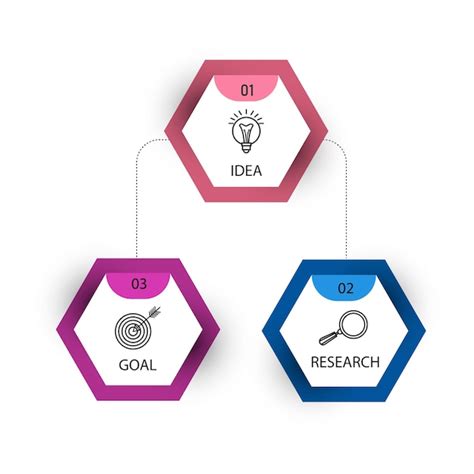 01
IDEA

03
GOAL

02
RESEARCH