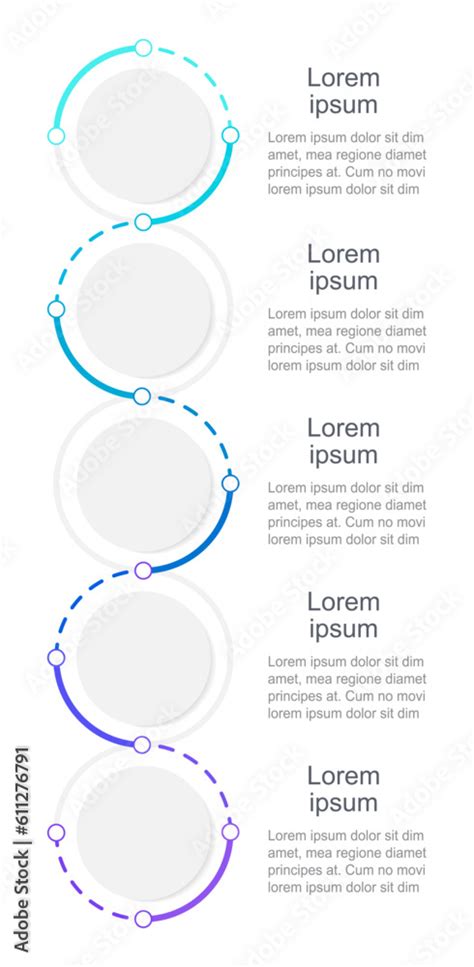 Lorem ipsum

Lorem ipsum dolor sit dim amet, mea regione diamet principes at. Cum no movi lorem ipsum dolor sit dim

Lorem ipsum

Lorem ipsum dolor sit dim amet, mea regione diamet principes at. Cum no movi lorem ipsum dolor sit dim

Lorem ipsum

Lorem ipsum dolor sit dim amet, mea regione diamet principes at. Cum no movi lorem ipsum dolor sit dim

Lorem ipsum

Lorem ipsum dolor sit dim amet, mea regione diamet principes at. Cum no movi lorem ipsum dolor sit dim

Lorem ipsum

Lorem ipsum dolor sit dim amet, mea regione diamet principes at. Cum no movi lorem ipsum dolor sit dim

Adobe Stock | #611276791