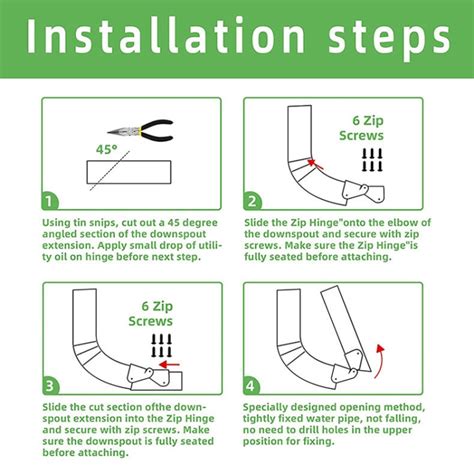 Installation steps

45°

1

Using tin snips, cut out a 45 degree angled section of the downspout extension. Apply small drop of utility oil on hinge before next step.

6 Zip Screws

2

Slide the Zip Hinge"onto the elbow of the downspout and secure with zip screws. Make sure the Zip Hinge"is fully seated before attaching.

6 Zip Screws

3

Slide the cut section ofthe downspout extension into the Zip Hinge and secure with zip screws. Make sure the downspout is fully seated before attaching.

4

Specially designed opening method, tightly fixed water pipe, not falling, no need to drill holes in the upper position for fixing.