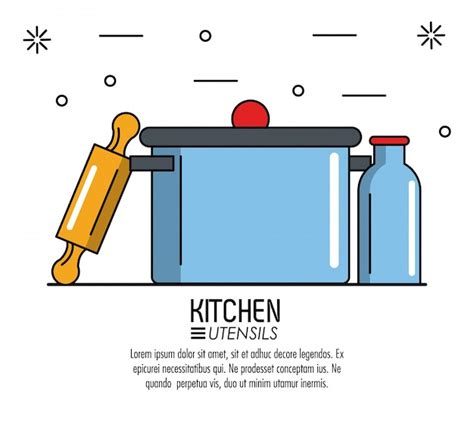 KITCHEN
UTENSILS

Lorem ipsum dolor sit amet, sit et adhuc decore legendos. Ex epicurei necessitatibus qui. Ne prodesset conceptam ius. Ne quando perpetua vis, duo ut minim utamur inermis.