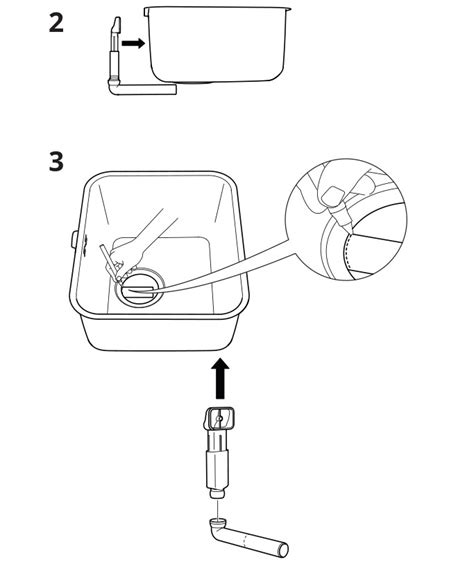 2

3