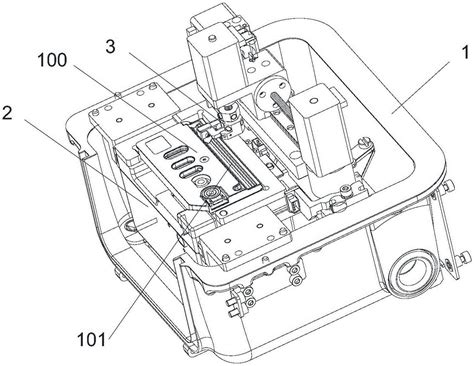 3
100
1
2
101