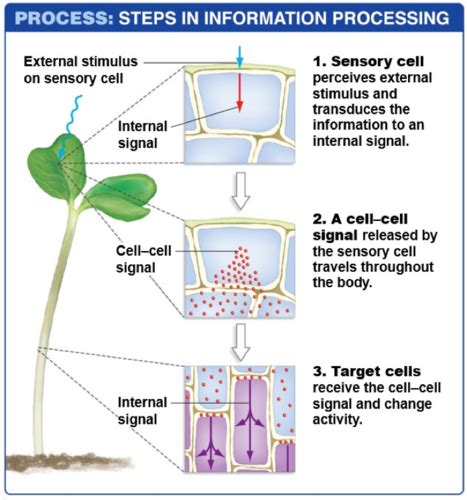 PROCESS: STEPS IN INFORMATION PROCESSING

External stimulus on sensory cell

Internal signal

1. Sensory cell perceives external stimulus and transduces the information to an internal signal.

Cell–cell signal

2. A cell–cell signal released by the sensory cell travels throughout the body.

Internal signal

3. Target cells receive the cell–cell signal and change activity.