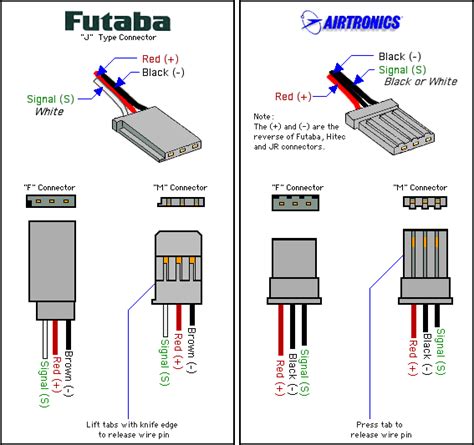 Futaba
"J" Type Connector

Red (+)
Black (-)
Signal (S)
White

"F" Connector
"M" Connector

Signal (S)
Red (+)
Brown (-)

Signal (S)
Red (+)
Brown (-)

Lift tabs with knife edge to release wire pin

AIRTRONICS

Black (-)
Signal (S)
Black or White
Red (+)

Note:
The (+) and (-) are the reverse of Futaba, Hitec and JR connectors.

"F" Connector
"M" Connector

Red (+)
Black (-)
Signal (S)

Red (+)
Black (-)
Signal (S)

Press tab to release wire pin