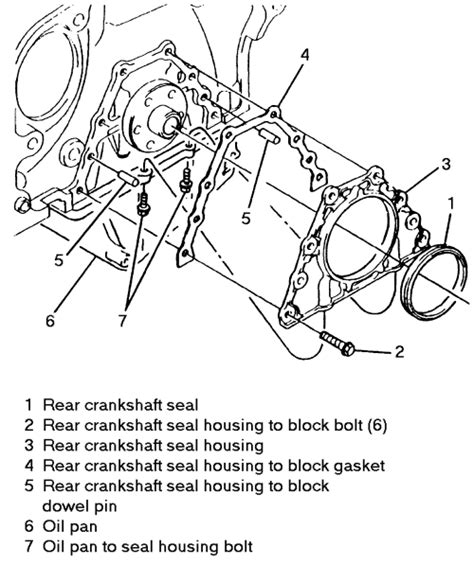 4

3

1

5

5

6

7

2

1 Rear crankshaft seal
2 Rear crankshaft seal housing to block bolt (6)
3 Rear crankshaft seal housing
4 Rear crankshaft seal housing to block gasket
5 Rear crankshaft seal housing to block dowel pin
6 Oil pan
7 Oil pan to seal housing bolt