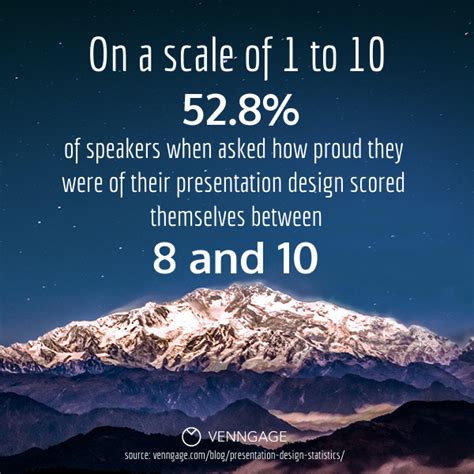 On a scale of 1 to 10

52.8%

of speakers when asked how proud they were of their presentation design scored themselves between

8 and 10

VENNGAGE

source: venngage.com/blog/presentation-design-statistics/