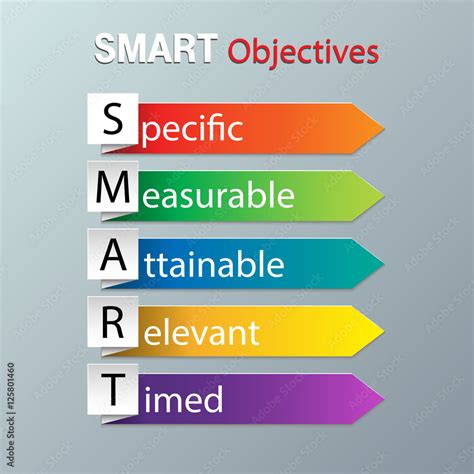 SMART Objectives

Specific

Measurable

Attainable

Relevant

Timed

Adobe Stock | #125801460