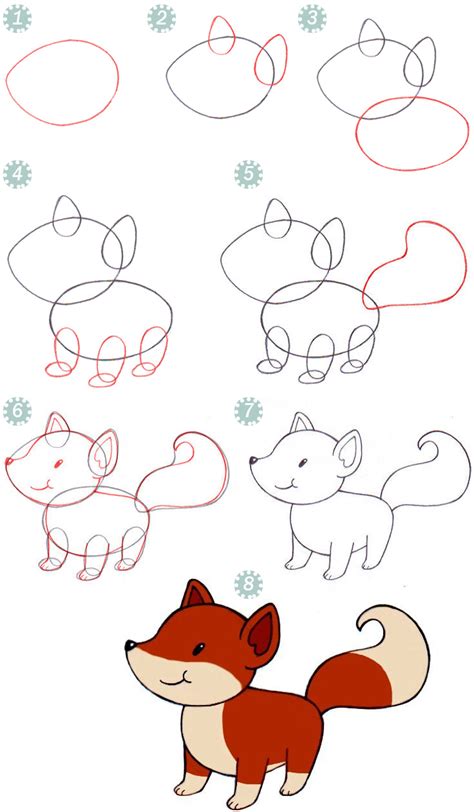 1
2
3
4
5
6
7
8