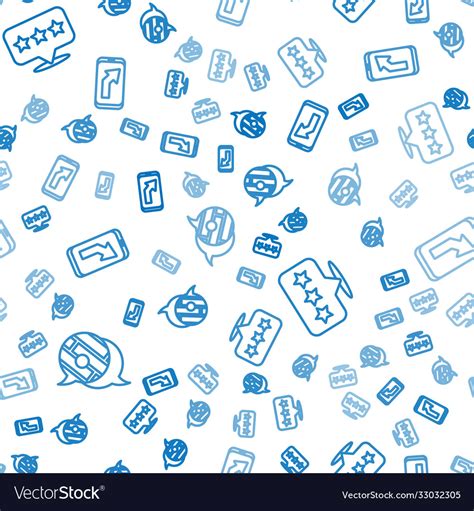 VectorStock®

VectorStock.com/33032305