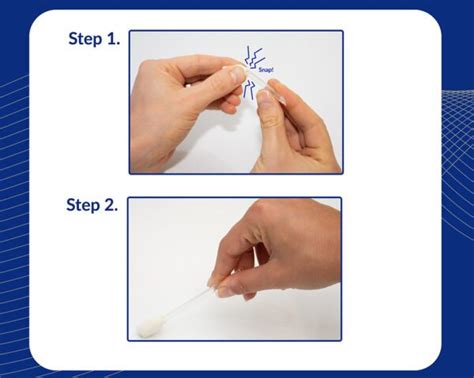 Step 1.

Snap!

Step 2.