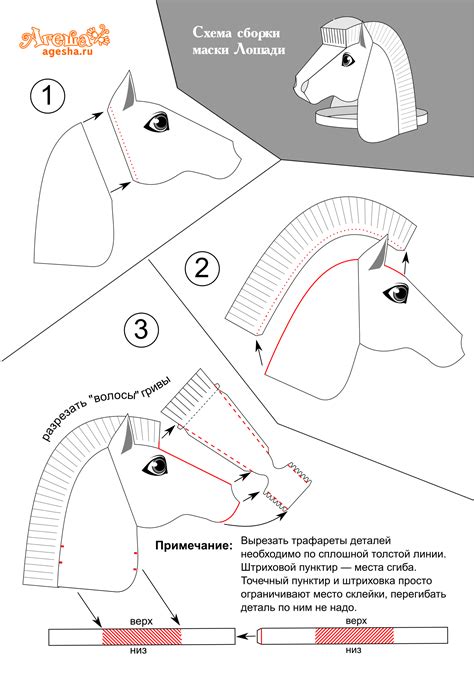 Агеша
agesha.ru

Схема сборки маски Лошади

1

2

3

разрезать "волосы" гривы

Примечание: Вырезать трафареты деталей необходимо по сплошной толстой линии. Штриховой пунктир — места сгиба. Точечный пунктир и штриховка просто ограничивают место склейки, перегибать деталь по ним не надо.

верх
низ

верх
низ